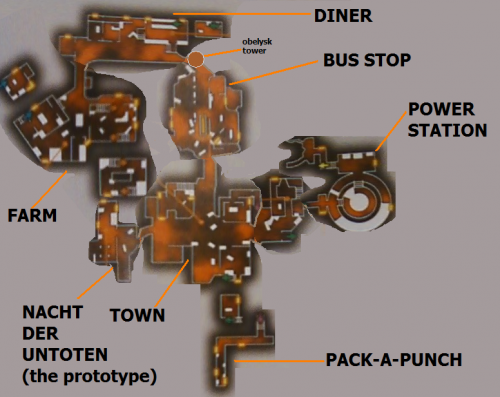 DINER

obelysk tower

BUS STOP

POWER STATION

FARM

NACHT DER UNTOTEN (the prototype)

TOWN

PACK-A-PUNCH